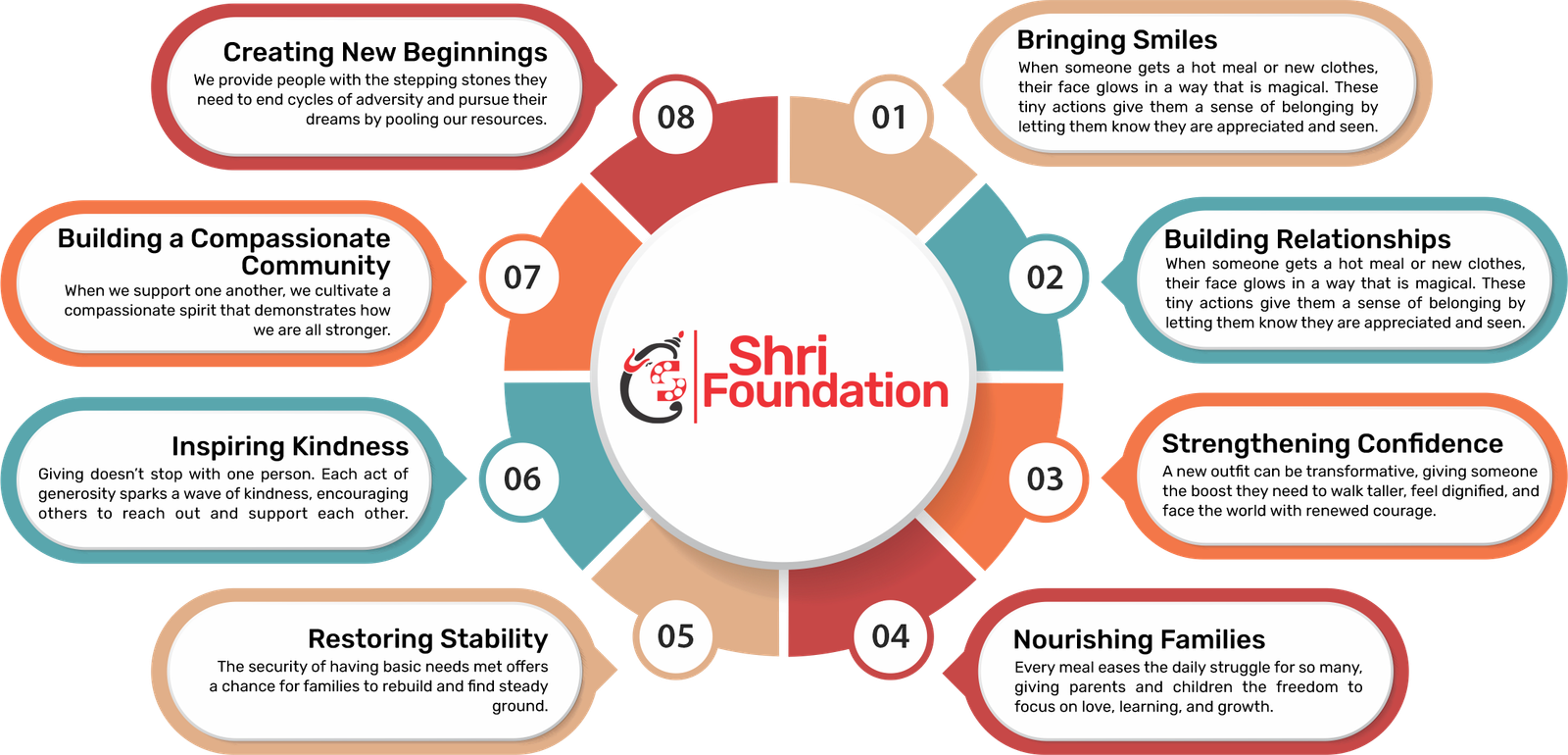 Shri Foundation

01

Bringing Smiles

When someone gets a hot meal or new clothes, their face glows in a way that is magical. These tiny actions give them a sense of belonging by letting them know they are appreciated and seen.

02

Building Relationships

When someone gets a hot meal or new clothes, their face glows in a way that is magical. These tiny actions give them a sense of belonging by letting them know they are appreciated and seen.

03

Strengthening Confidence

A new outfit can be transformative, giving someone the boost they need to walk taller, feel dignified, and face the world with renewed courage.

04

Nourishing Families

Every meal eases the daily struggle for so many, giving parents and children the freedom to focus on love, learning, and growth.

05

Restoring Stability

The security of having basic needs met offers a chance for families to rebuild and find steady ground.

06

Inspiring Kindness

Giving doesn't stop with one person. Each act of generosity sparks a wave of kindness, encouraging others to reach out and support each other.

07

Building a Compassionate Community

When we support one another, we cultivate a compassionate spirit that demonstrates how we are all stronger.

08

Creating New Beginnings

We provide people with the stepping stones they need to end cycles of adversity and pursue their dreams by pooling our resources.